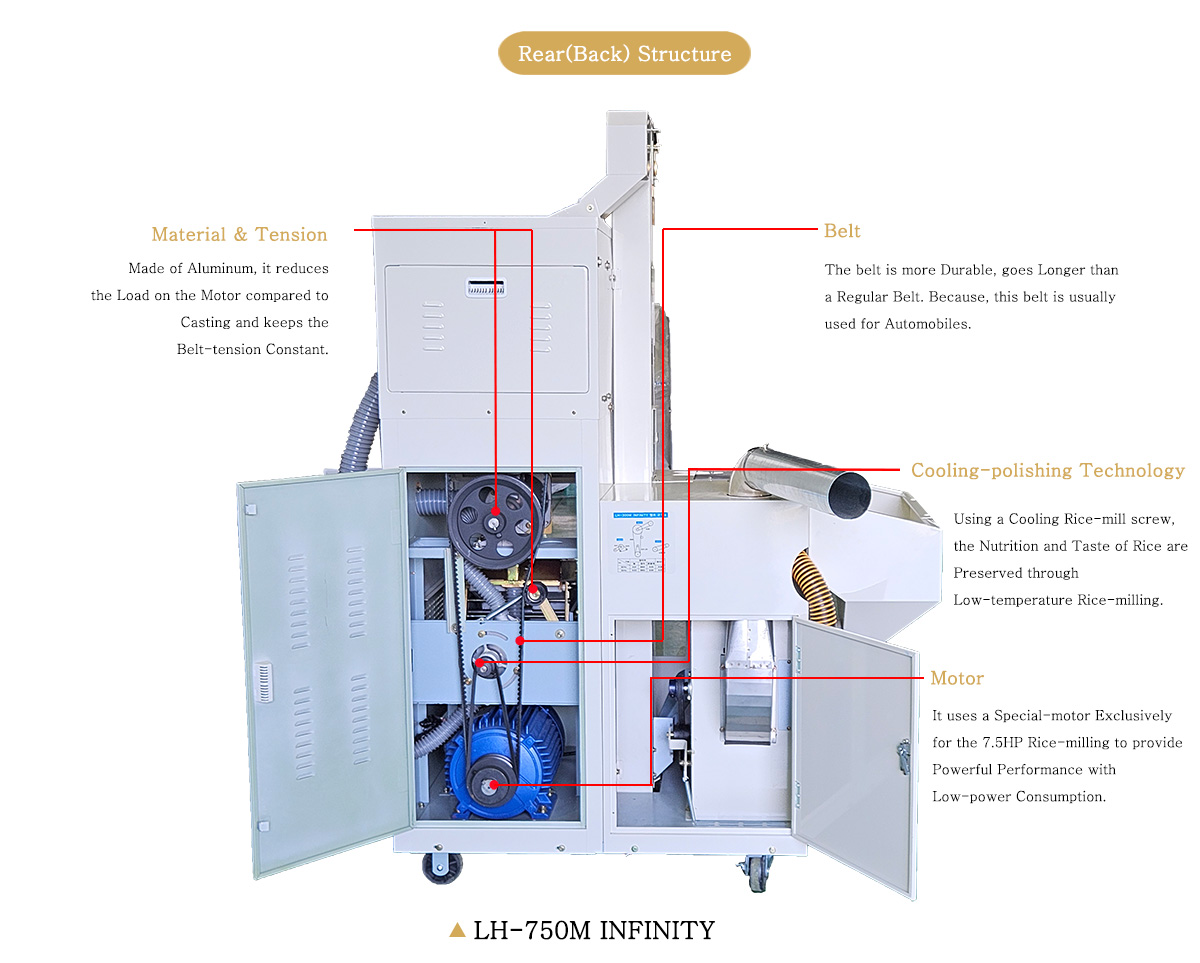 Rear(Back) Structure

Material & Tension

Made of Aluminum, it reduces the Load on the Motor compared to Casting and keeps the Belt-tension Constant.

Belt

The belt is more Durable, goes Longer than a Regular Belt. Because, this belt is usually used for Automobiles.

Cooling-polishing Technology

Using a Cooling Rice-mill screw, the Nutrition and Taste of Rice are Preserved through Low-temperature Rice-milling.

Motor

It uses a Special-motor Exclusively for the 7.5HP Rice-milling to provide Powerful Performance with Low-power Consumption.

▲ LH-750M INFINITY