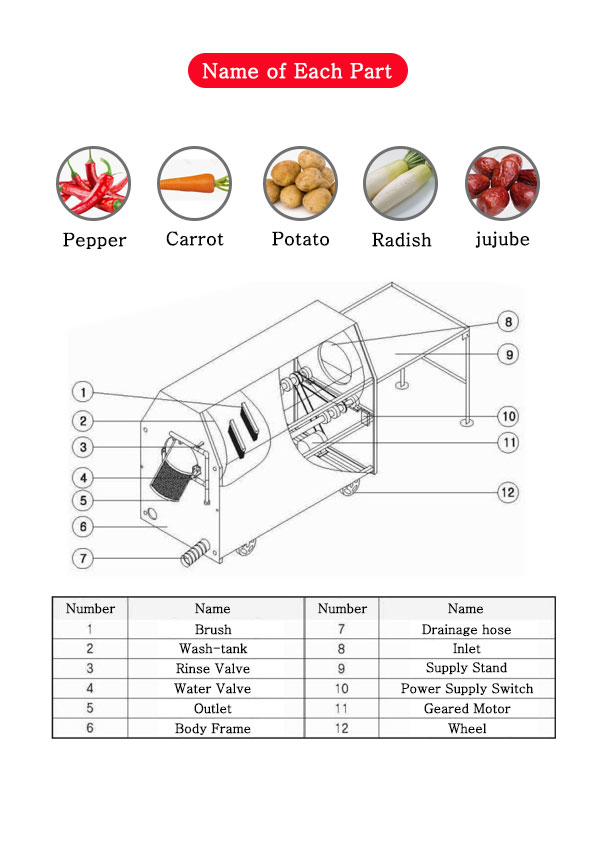 Name of Each Part

Pepper

Carrot

Potato

Radish

jujube

1
2
3
4
5
6
7
8
9
10
11
12

| Number | Name | Number | Name |
|---|---|---|---|
| 1 | Brush | 7 | Drainage hose |
| 2 | Wash-tank | 8 | Inlet |
| 3 | Rinse Valve | 9 | Supply Stand |
| 4 | Water Valve | 10 | Power Supply Switch |
| 5 | Outlet | 11 | Geared Motor |
| 6 | Body Frame | 12 | Wheel |