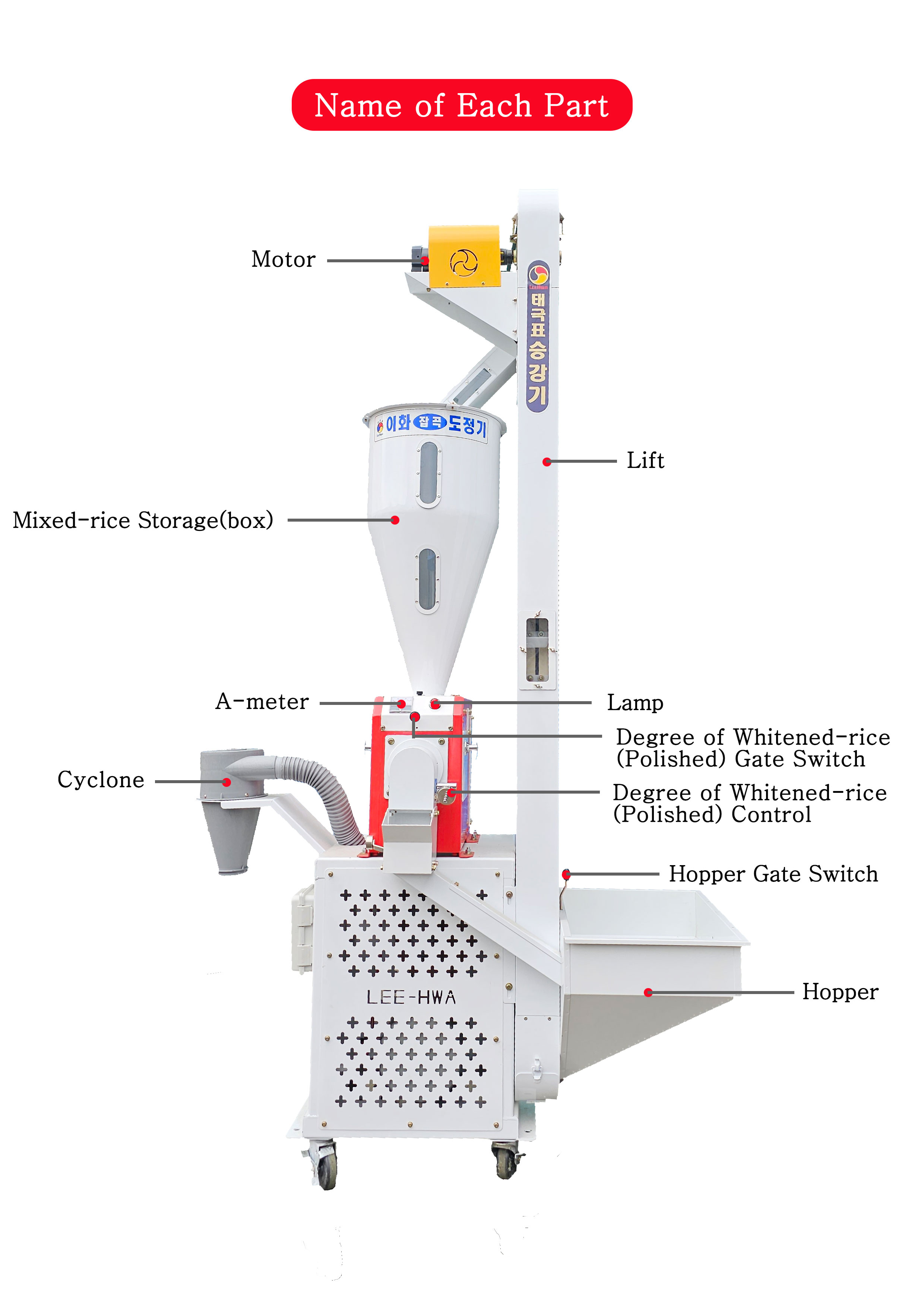 Name of Each Part

Motor

태극표승강기

이화 잡곡 도정기

Lift

Mixed-rice Storage(box)

A-meter

Lamp

Degree of Whitened-rice (Polished) Gate Switch

Cyclone

Degree of Whitened-rice (Polished) Control

Hopper Gate Switch

LEE-HWA

Hopper