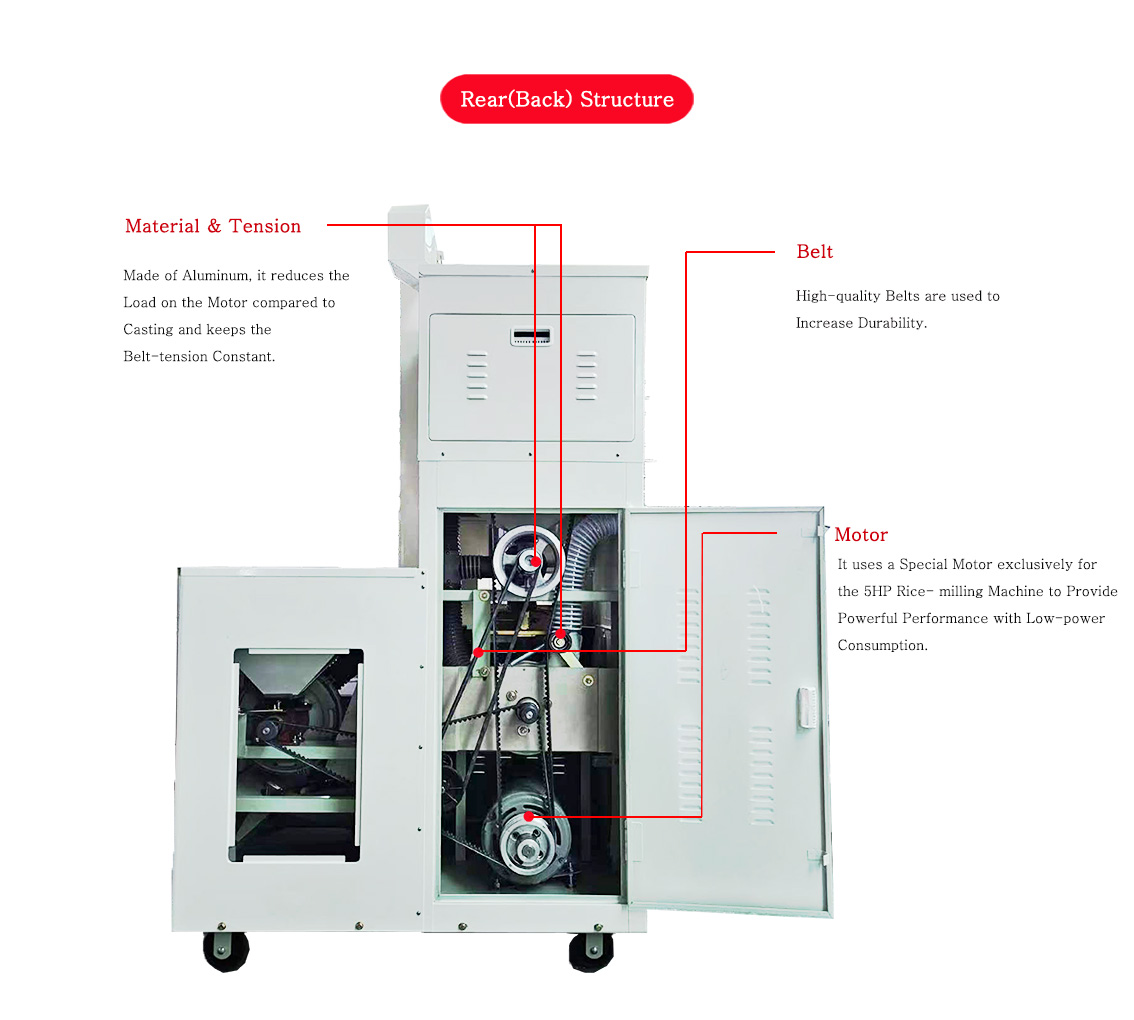 Rear(Back) Structure

Material & Tension

Made of Aluminum, it reduces the Load on the Motor compared to Casting and keeps the Belt-tension Constant.

Belt

High-quality Belts are used to Increase Durability.

Motor

It uses a Special Motor exclusively for the 5HP Rice- milling Machine to Provide Powerful Performance with Low-power Consumption.