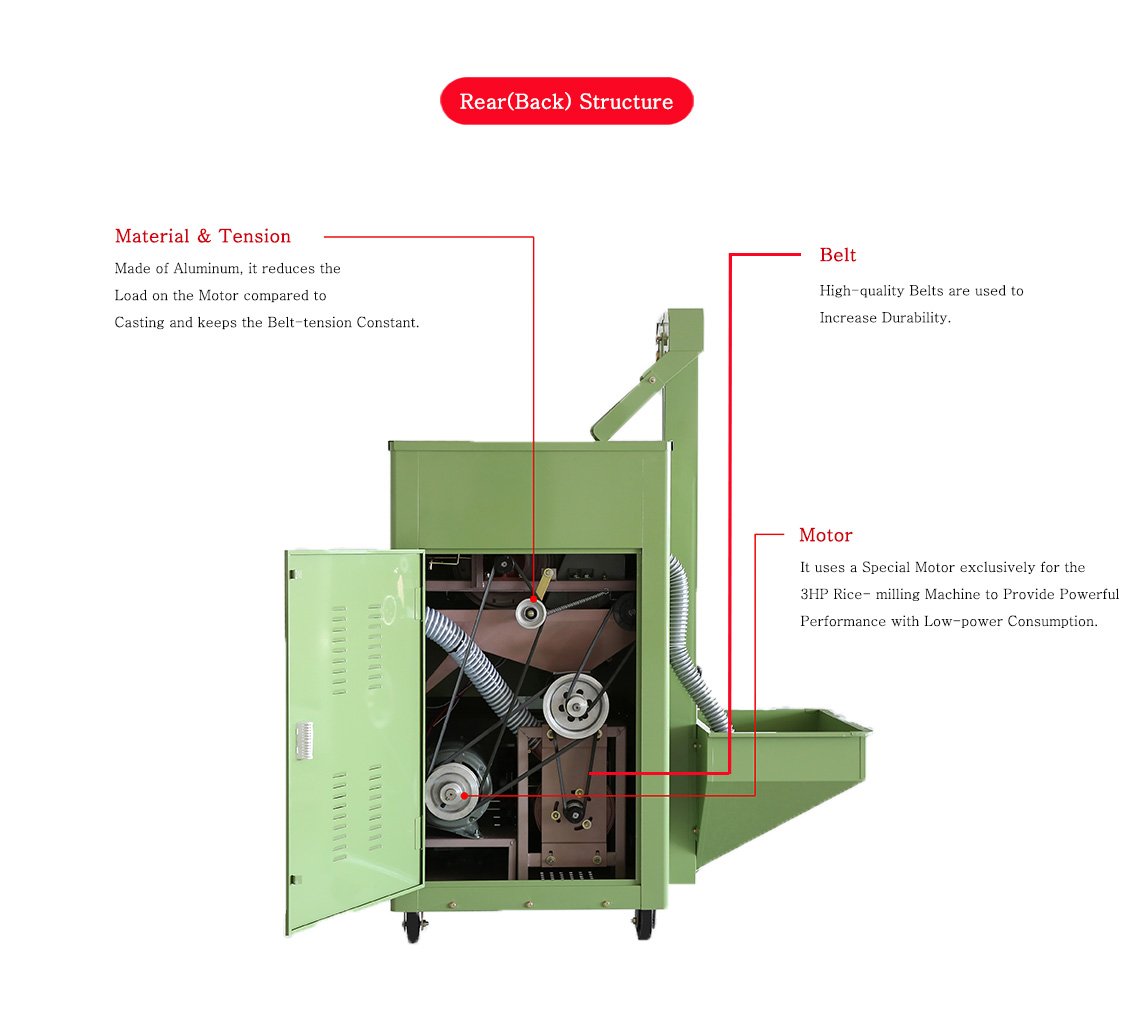 Rear(Back) Structure

Material & Tension
Made of Aluminum, it reduces the Load on the Motor compared to Casting and keeps the Belt-tension Constant.

Belt
High-quality Belts are used to Increase Durability.

Motor
It uses a Special Motor exclusively for the 3HP Rice- milling Machine to Provide Powerful Performance with Low-power Consumption.