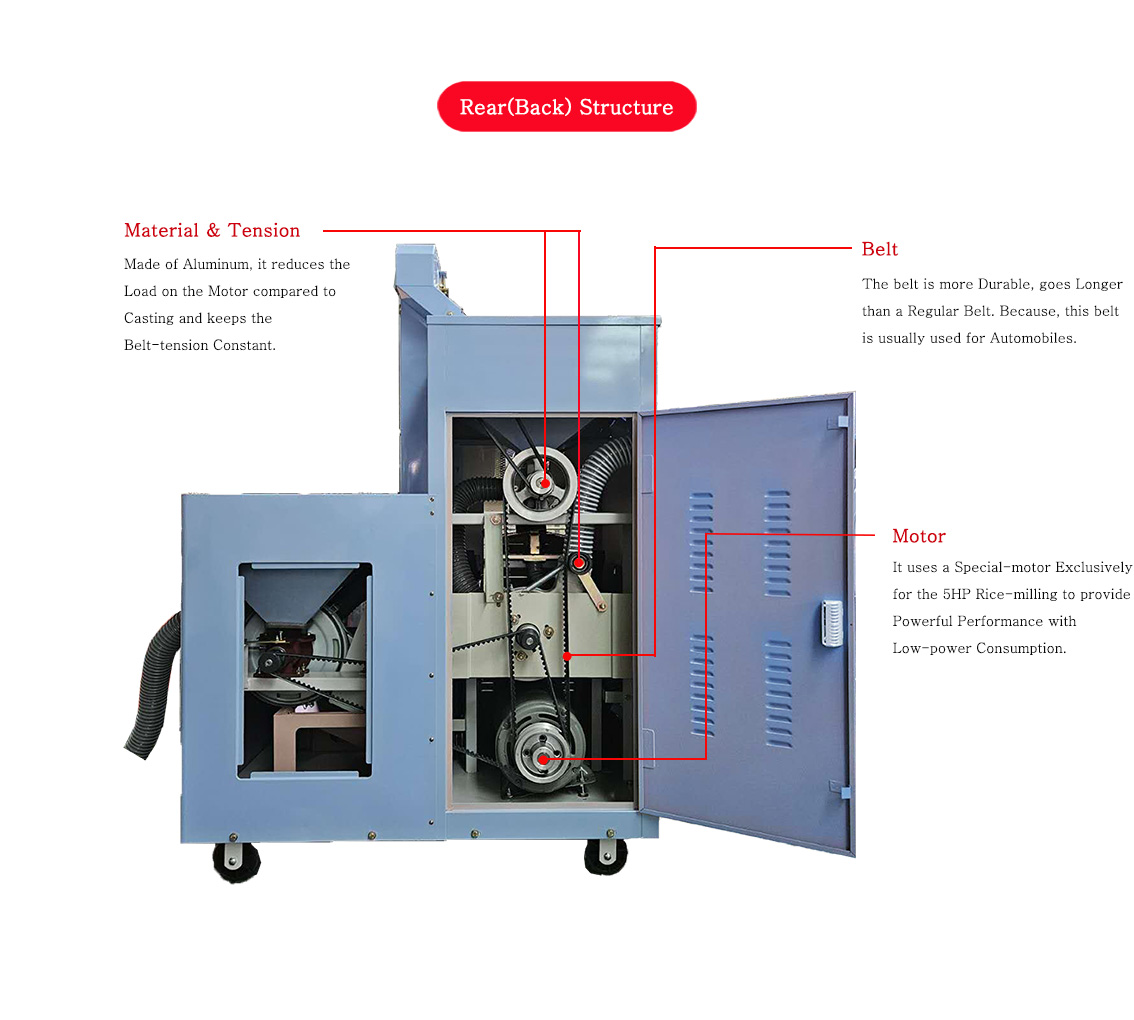 Rear(Back) Structure

Material & Tension

Made of Aluminum, it reduces the Load on the Motor compared to Casting and keeps the Belt-tension Constant.

Belt

The belt is more Durable, goes Longer than a Regular Belt. Because, this belt is usually used for Automobiles.

Motor

It uses a Special-motor Exclusively for the 5HP Rice-milling to provide Powerful Performance with Low-power Consumption.