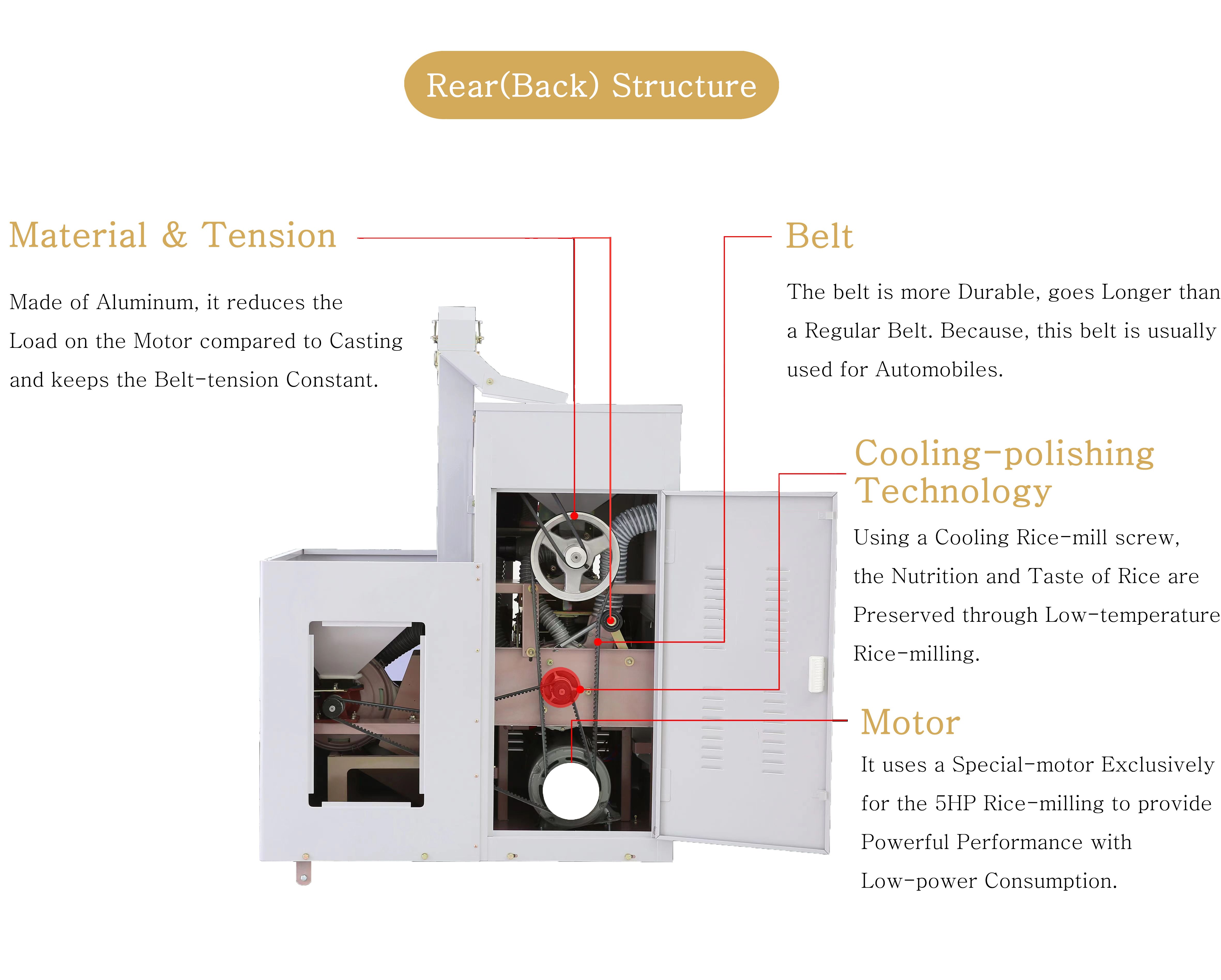 Rear(Back) Structure

Material & Tension

Made of Aluminum, it reduces the Load on the Motor compared to Casting and keeps the Belt-tension Constant.

Belt

The belt is more Durable, goes Longer than a Regular Belt. Because, this belt is usually used for Automobiles.

Cooling-polishing Technology

Using a Cooling Rice-mill screw, the Nutrition and Taste of Rice are Preserved through Low-temperature Rice-milling.

Motor

It uses a Special-motor Exclusively for the 5HP Rice-milling to provide Powerful Performance with Low-power Consumption.