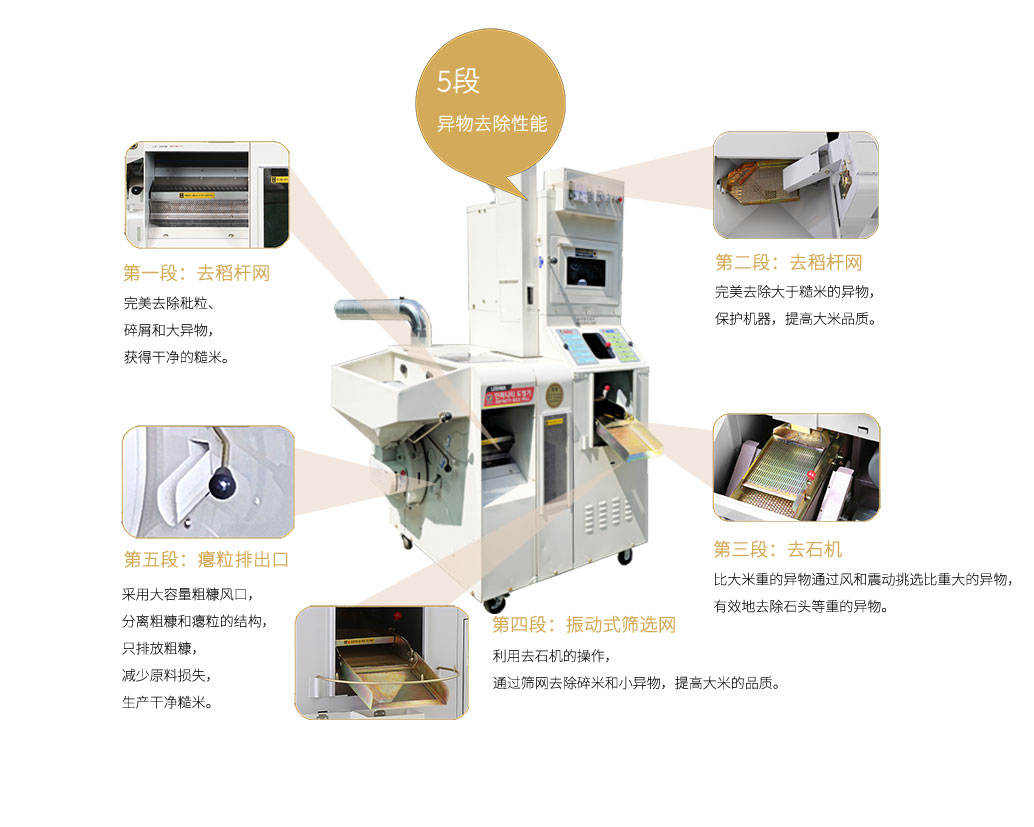 5段
异物去除性能

第一段：去稻杆网
完美去除秕粒、
碎屑和大异物，
获得干净的糙米。

第二段：去稻杆网
完美去除大于糙米的异物，
保护机器，提高大米品质。

第五段：瘪粒排出口
采用大容量粗糠风口，
分离粗糠和瘪粒的结构，
只排放粗糠，
减少原料损失，
生产干净糙米。

第三段：去石机
比大米重的异物通过风和震动挑选比重大的异物，
有效地去除石头等重的异物。

第四段：振动式筛选网
利用去石机的操作，
通过筛网去除碎米和小异物，提高大米的品质。