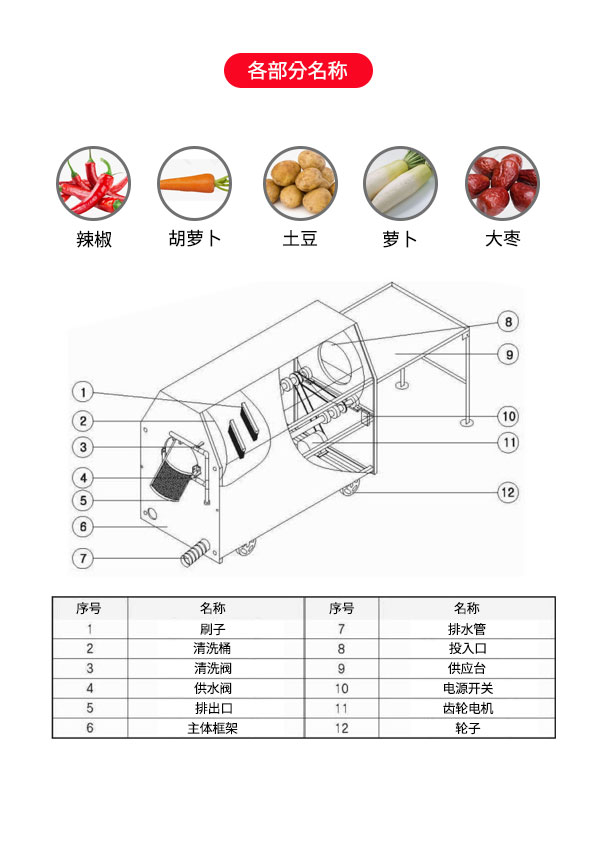 各部分名称

辣椒 胡萝卜 土豆 萝卜 大枣

1
2
3
4
5
6
7
8
9
10
11
12

| 序号 | 名称 | 序号 | 名称 |
|---|---|---|---|
| 1 | 刷子 | 7 | 排水管 |
| 2 | 清洗桶 | 8 | 投入口 |
| 3 | 清洗阀 | 9 | 供应台 |
| 4 | 供水阀 | 10 | 电源开关 |
| 5 | 排出口 | 11 | 齿轮电机 |
| 6 | 主体框架 | 12 | 轮子 |